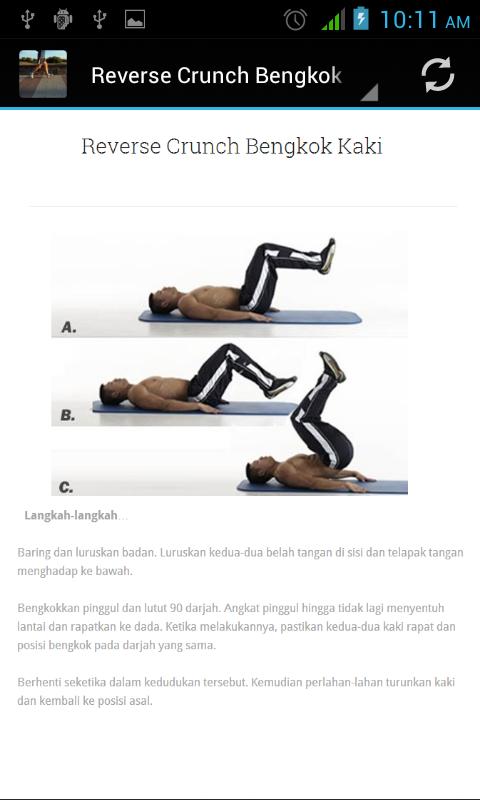 10:11 AM

Reverse Crunch Bengkok

Reverse Crunch Bengkok Kaki

A.

B.

C.

Langkah-langkah...

Baring dan luruskan badan. Luruskan kedua-dua belah tangan di sisi dan telapak tangan menghadap ke bawah.

Bengkokkan pinggul dan lutut 90 darjah. Angkat pinggul hingga tidak lagi menyentuh lantai dan rapatkan ke dada. Ketika melakukannya, pastikan kedua-dua kaki rapat dan posisi bengkok pada darjah yang sama.

Berhenti seketika dalam kedudukan tersebut. Kemudian perlahan-lahan turunkan kaki dan kembali ke posisi asal.